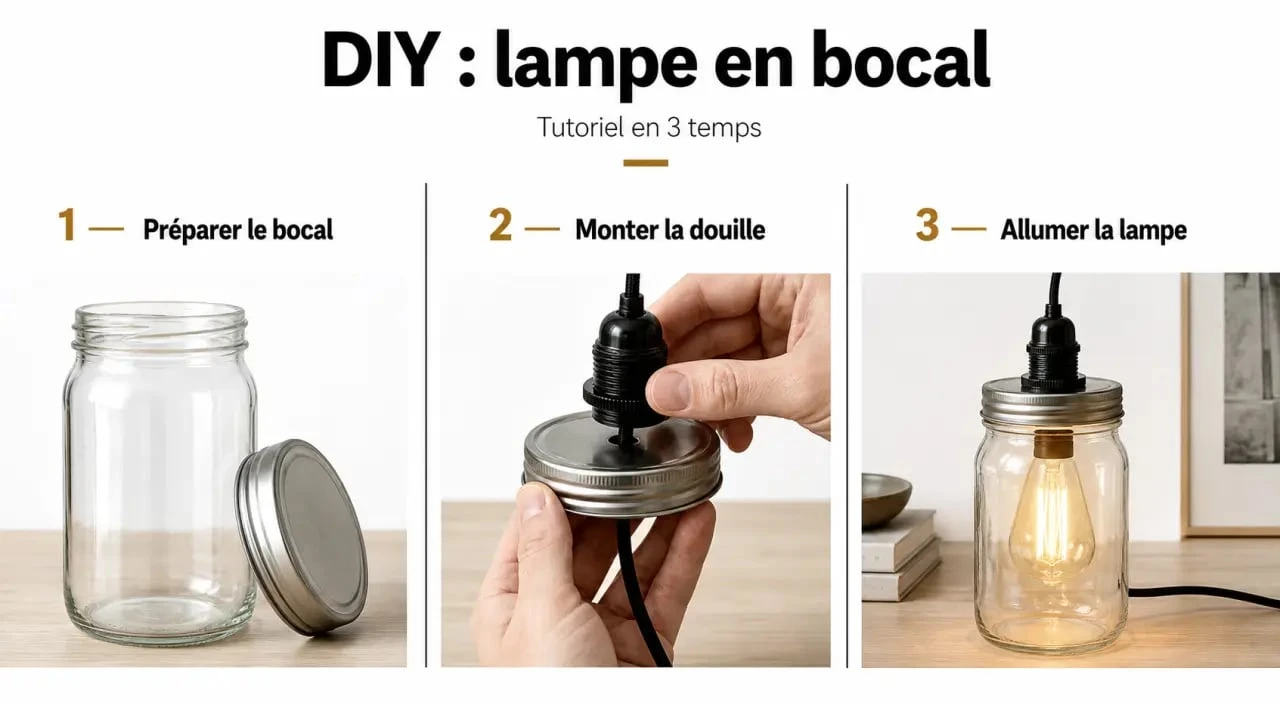 DIY : lampe en bocal

Tutoriel en 3 temps

1 — Préparer le bocal

2 — Monter la douille

3 — Allumer la lampe